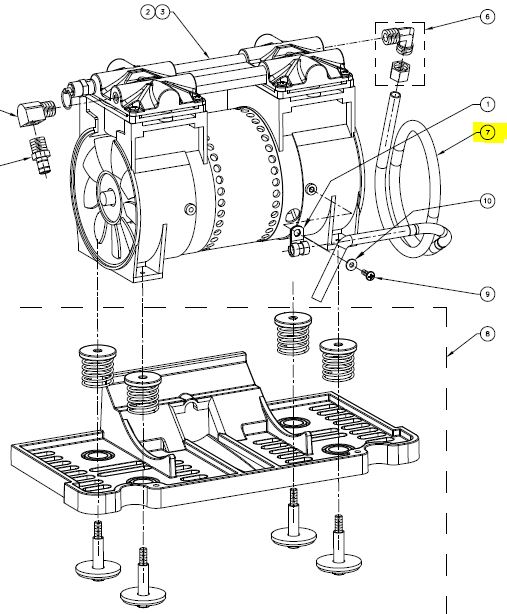 2
3
6
1
7
10
9
8