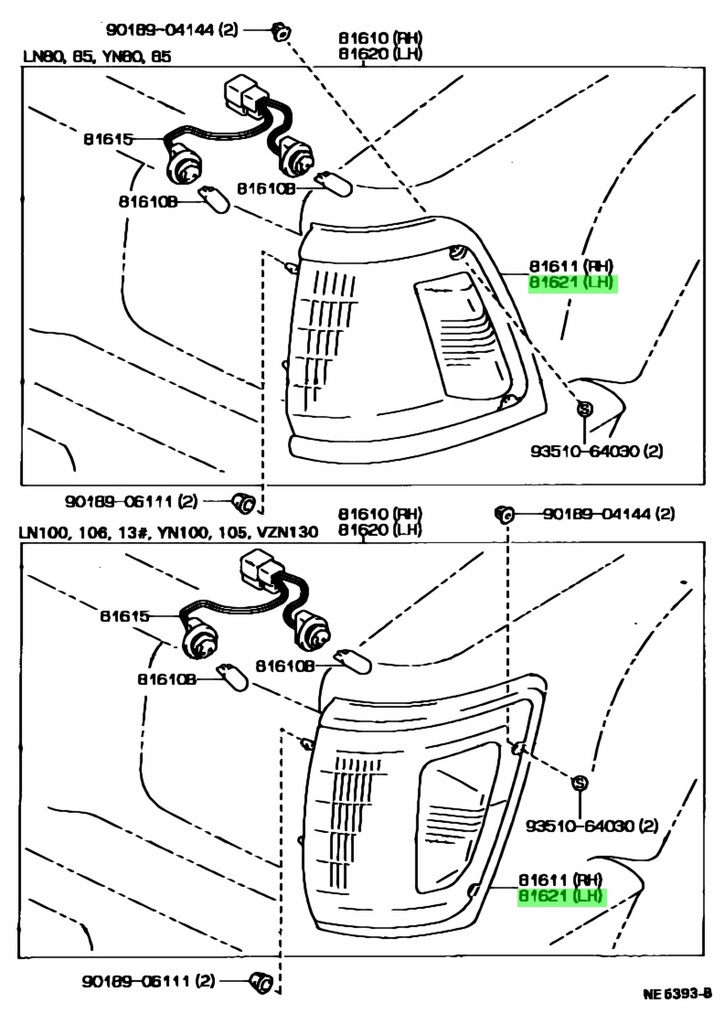 90189-04144 (2)
81610 (RH)
81620 (LH)
LN80, 85, YN80, 85
81615
81610B
81610B
81611 (RH)
81621 (LH)
93510-64030 (2)
90189-06111 (2)
81610 (RH)
81620 (LH)
90189-04144 (2)
LN100, 106, 13#, YN100, 105, VZN130
81615
81610B
81610B
93510-64030 (2)
81611 (RH)
81621 (LH)
90189-06111 (2)
NE 5393-B