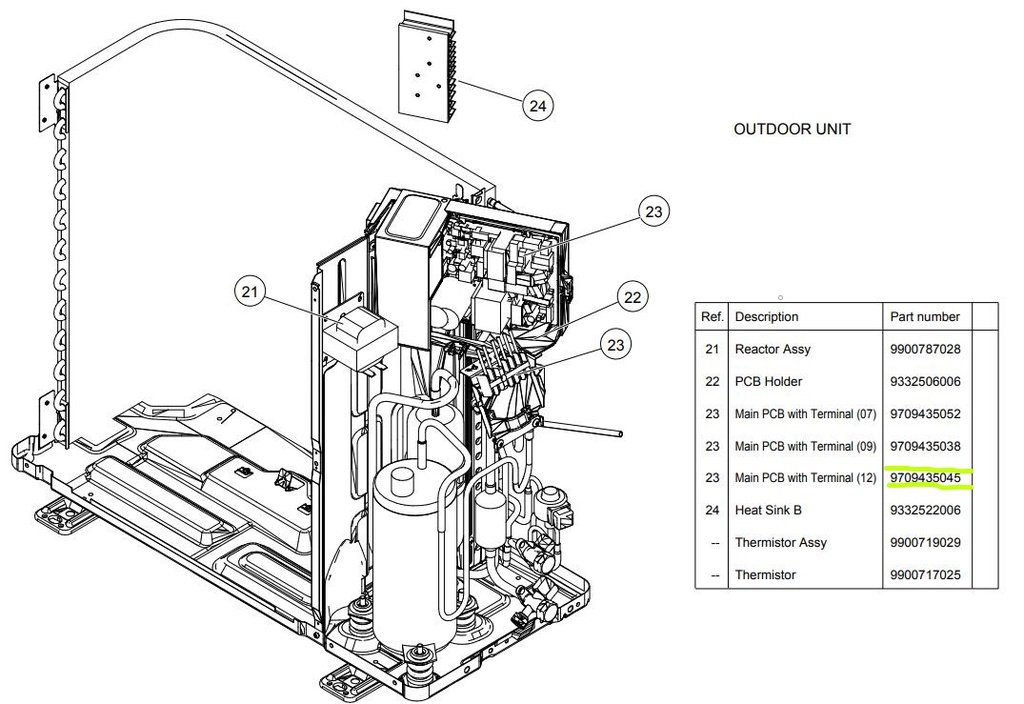 24

OUTDOOR UNIT

23

21

22

23

| Ref. | Description | Part number | |
|---|---|---|---|
| 21 | Reactor Assy | 9900787028 | |
| 22 | PCB Holder | 9332506006 | |
| 23 | Main PCB with Terminal (07) | 9709435052 | |
| 23 | Main PCB with Terminal (09) | 9709435038 | |
| 23 | Main PCB with Terminal (12) | 9709435045 | |
| 24 | Heat Sink B | 9332522006 | |
| -- | Thermistor Assy | 9900719029 | |
| -- | Thermistor | 9900717025 | |