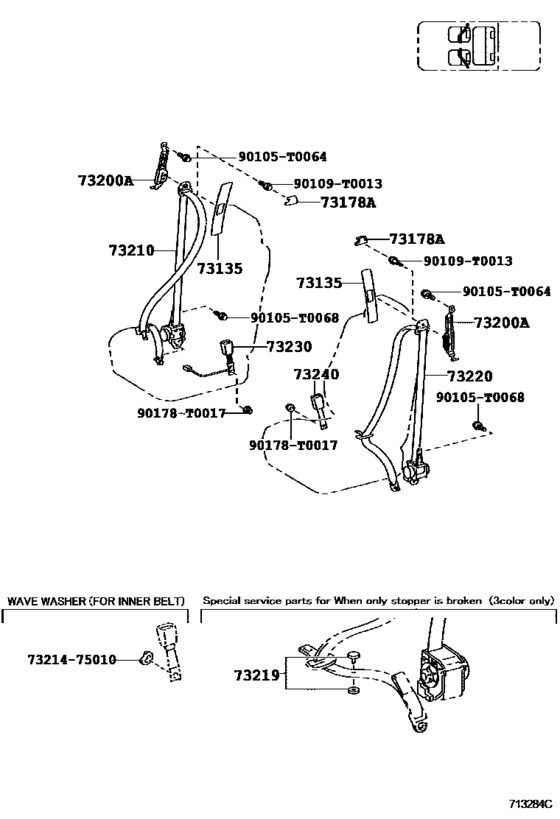 90105-T0064
73200A
90109-T0013
73178A
73210
73135
73178A
90109-T0013
73135
90105-T0064
90105-T0068
73200A
73230
73240
73220
90105-T0068
90178-T0017
90178-T0017

WAVE WASHER (FOR INNER BELT)
73214-75010

Special service parts for When only stopper is broken (3color only)
73219

713284C