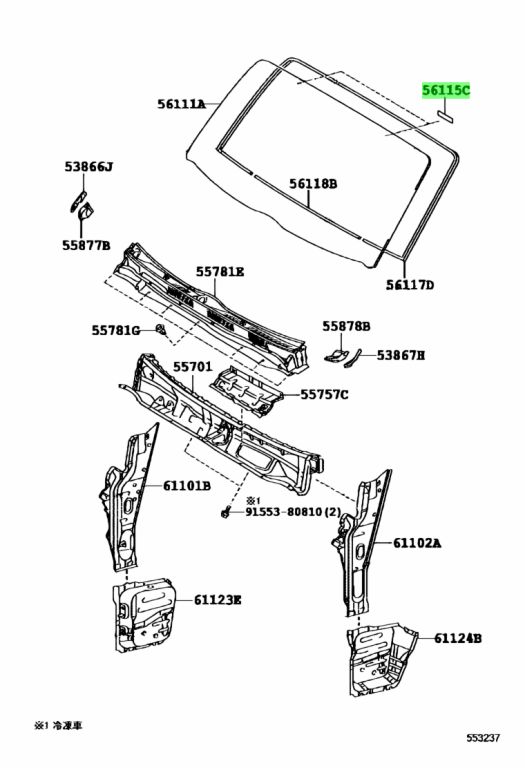 56111A
56115C
53866J
56118B
55877B
55781E
56117D
55781G
55878B
53867H
55701
55757C
61101B
※1
91553-80810 (2)
61102A
61123E
61124B
※1 冷凍車
553237