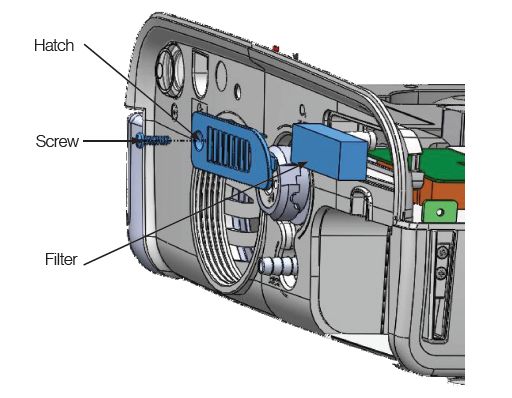 Hatch

Screw

Filter