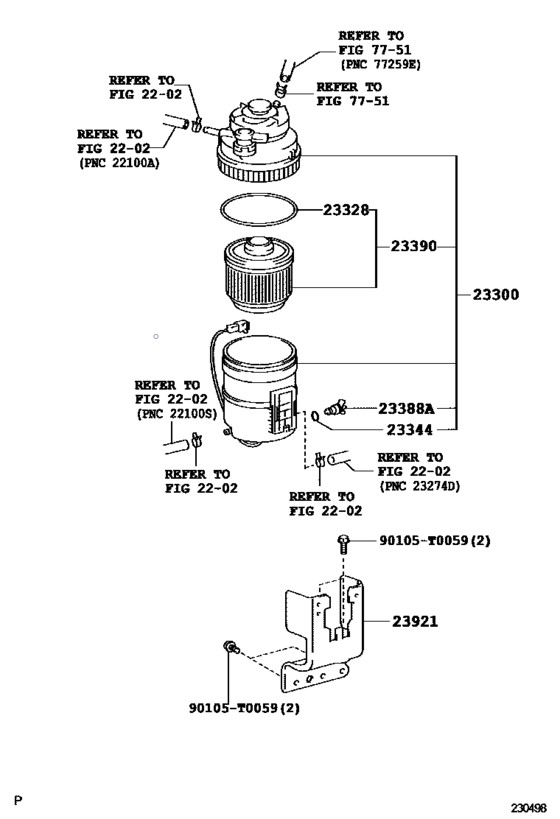 REFER TO
FIG 77-51
(PNC 77259E)

REFER TO
FIG 22-02

REFER TO
FIG 77-51

REFER TO
FIG 22-02
(PNC 22100A)

23328

23390

23300

REFER TO
FIG 22-02
(PNC 22100S)

23388A

23344

REFER TO
FIG 22-02

REFER TO
FIG 22-02
(PNC 23274D)

REFER TO
FIG 22-02

90105-T0059(2)

23921

90105-T0059(2)

P

230498