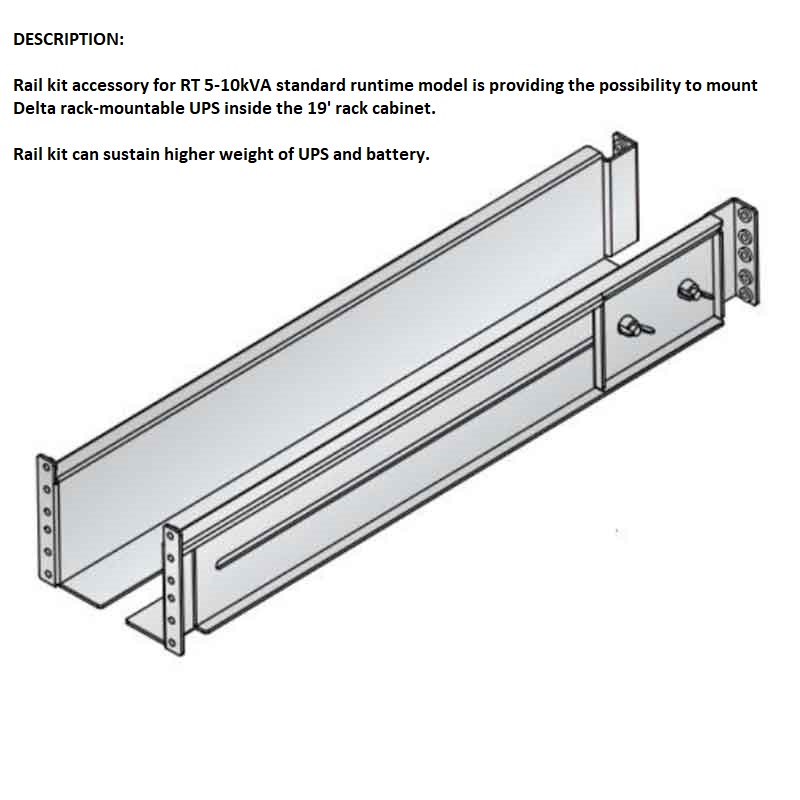 DESCRIPTION:

Rail kit accessory for RT 5-10kVA standard runtime model is providing the possibility to mount Delta rack-mountable UPS inside the 19' rack cabinet.

Rail kit can sustain higher weight of UPS and battery.